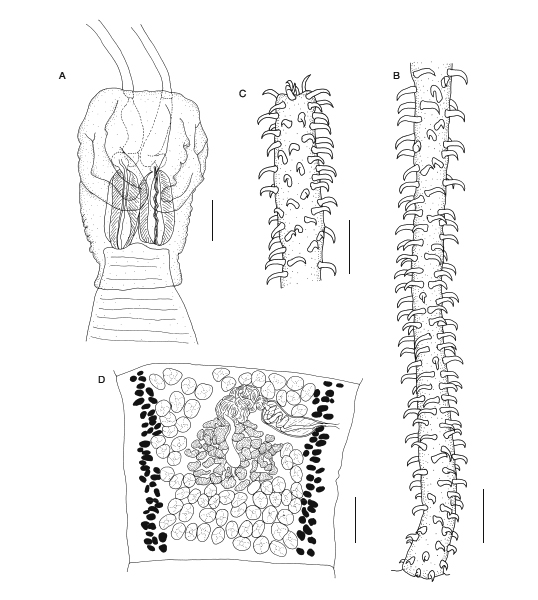 A
C
B
D