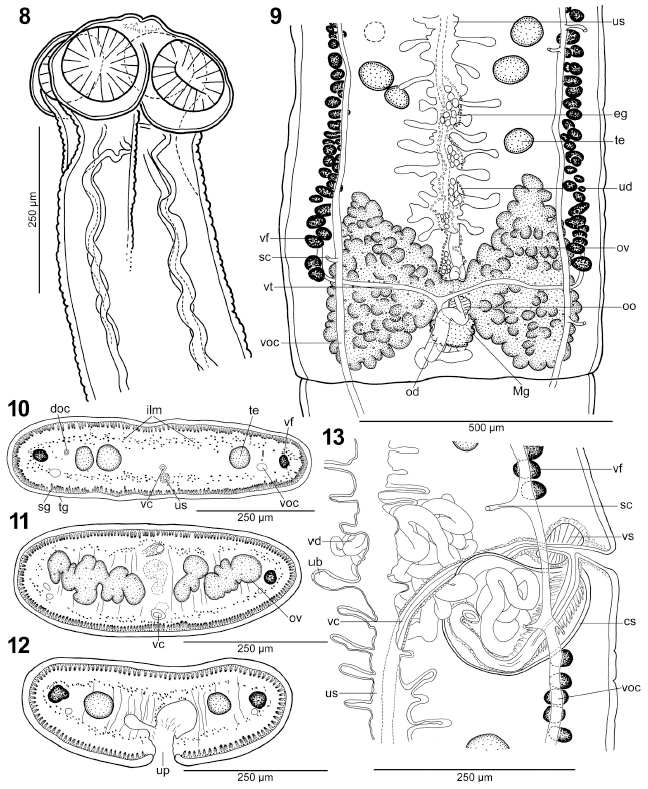 8

250 µm

9

us
eg
te
ud
vf
sc
ov
vt
oo
voc
od
Mg

500 µm

10

doc
ilm
te
vf
sg
tg
vc
us
voc

250 µm

11

ov
vc

250 µm

12

up

250 µm

13

vf
sc
vs
vd
ub
vc
cs
us
voc

250 µm