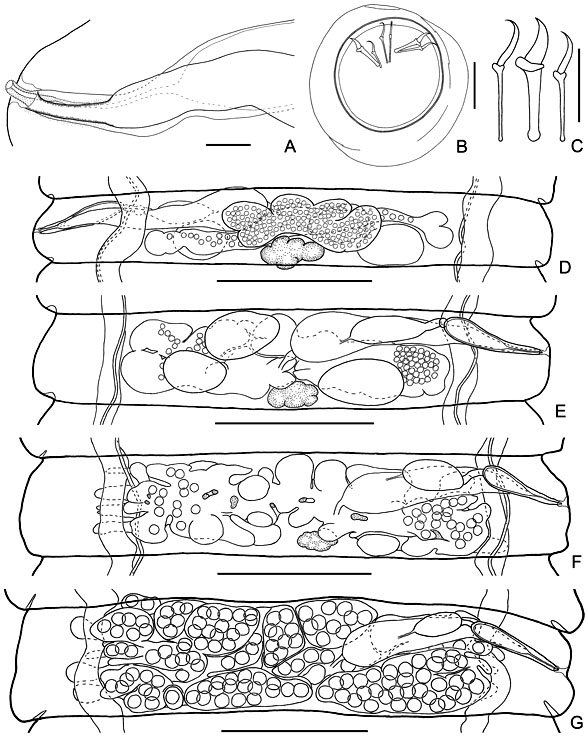 A
B
C
D
E
F
G