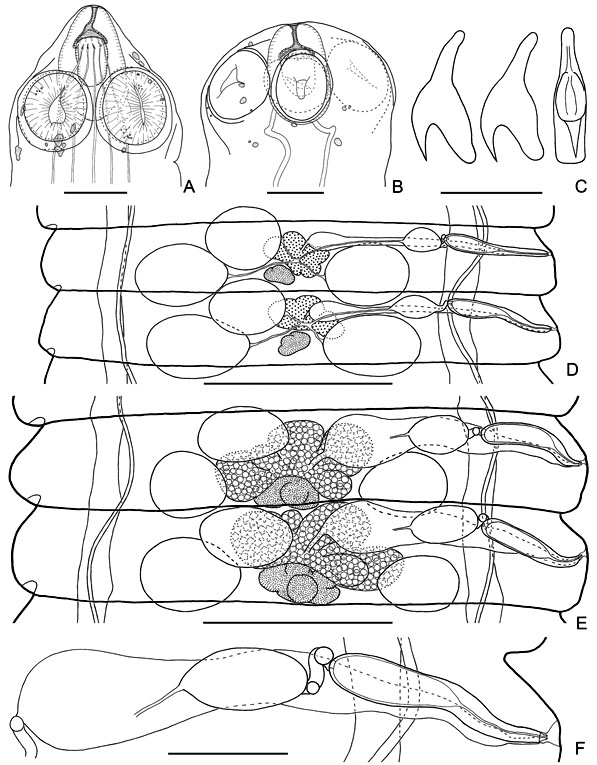 A
B
C
D
E
F