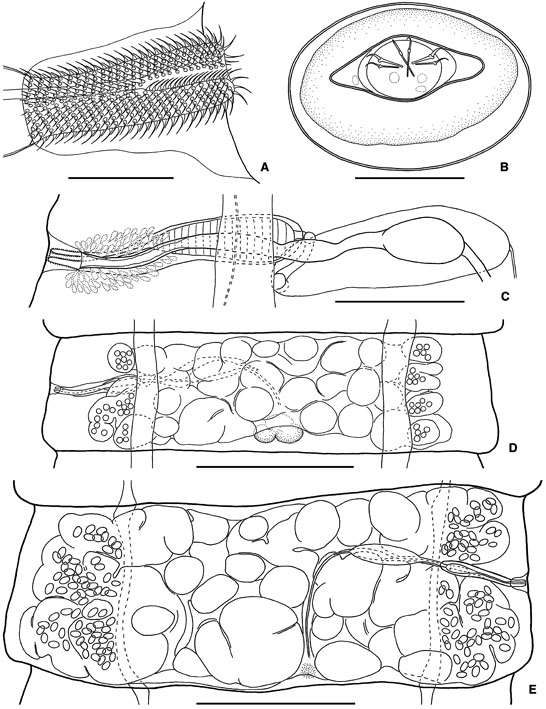 A

B

C

D

E