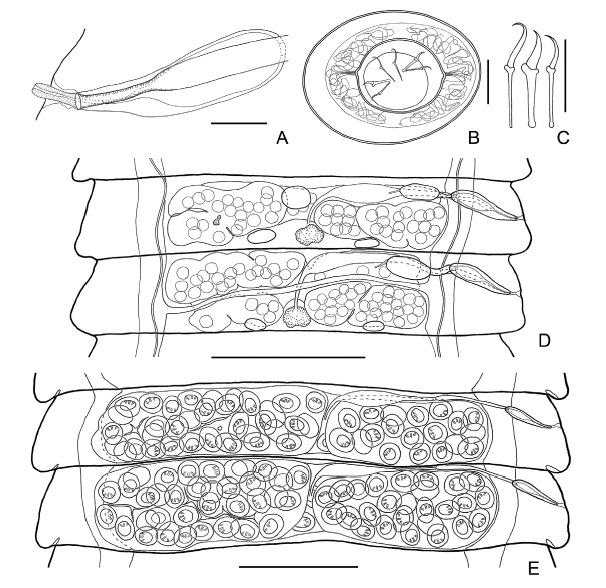 A
B
C
D
E