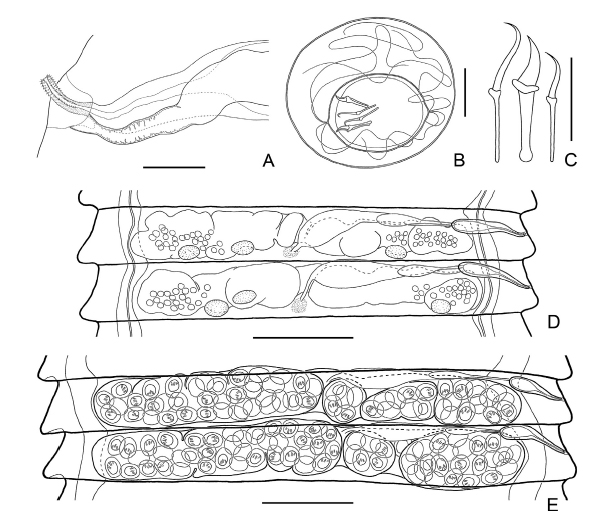 A B C D E