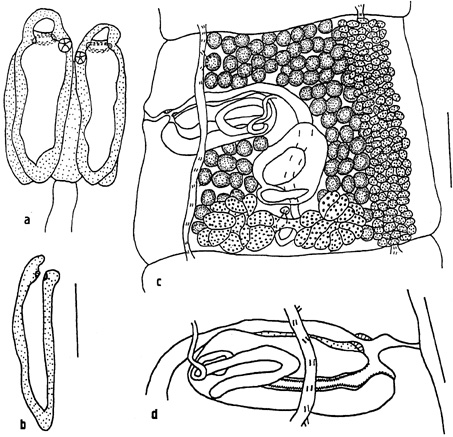 a
b
c
d