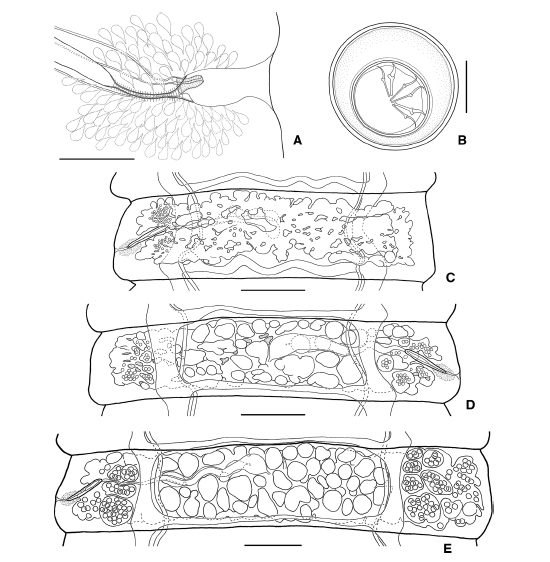 A
B
C
D
E