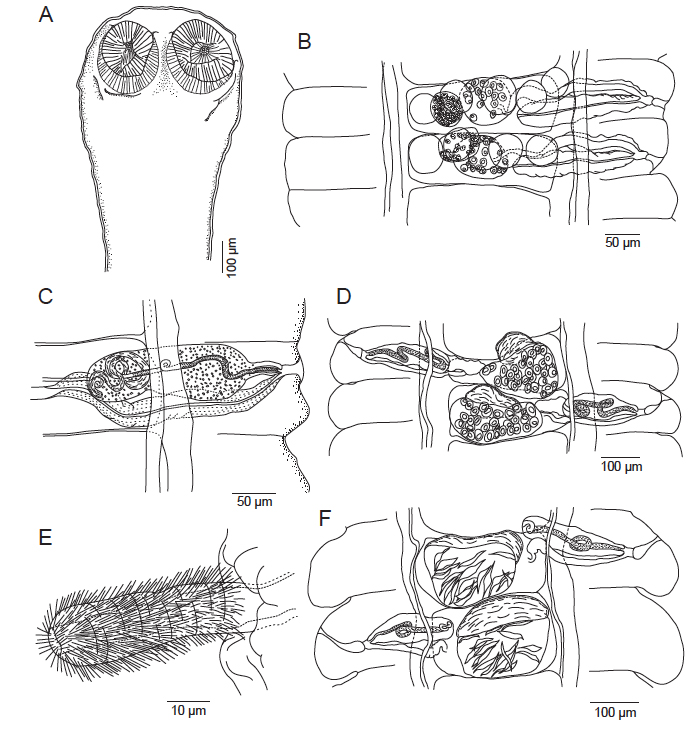 A

100 µm

B

50 µm

C

50 µm

D

100 µm

E

10 µm

F

100 µm