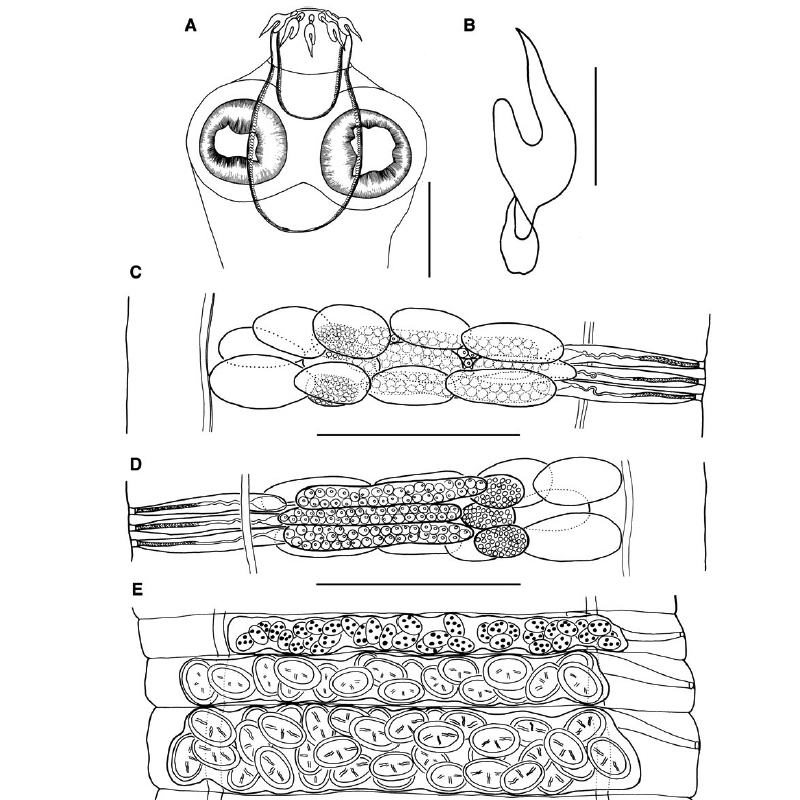 A
B
C
D
E