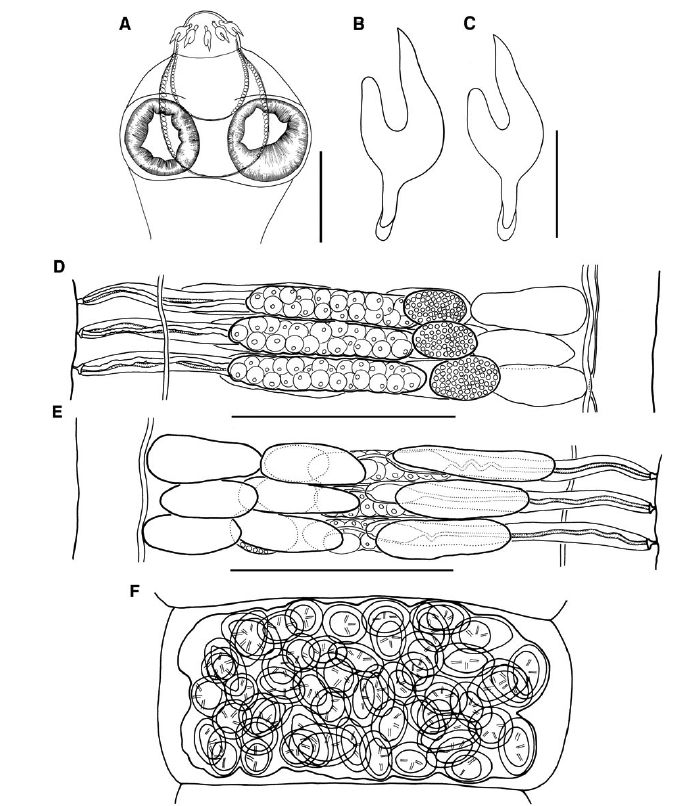 A
B
C
D
E
F