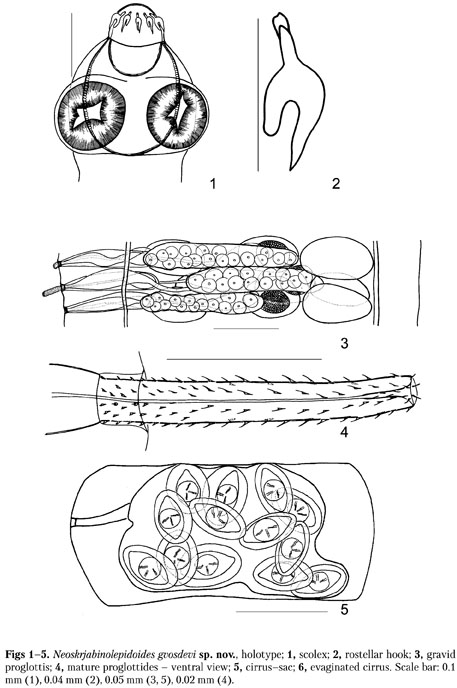 1

2

3

4

5

Figs 1–5. Neoskrjabinolepidoides gvosdevi sp. nov., holotype; 1, scolex; 2, rostellar hook; 3, gravid proglottis; 4, mature proglottides – ventral view; 5, cirrus–sac; 6, evaginated cirrus. Scale bar: 0.1 mm (1), 0.04 mm (2), 0.05 mm (3, 5), 0.02 mm (4).