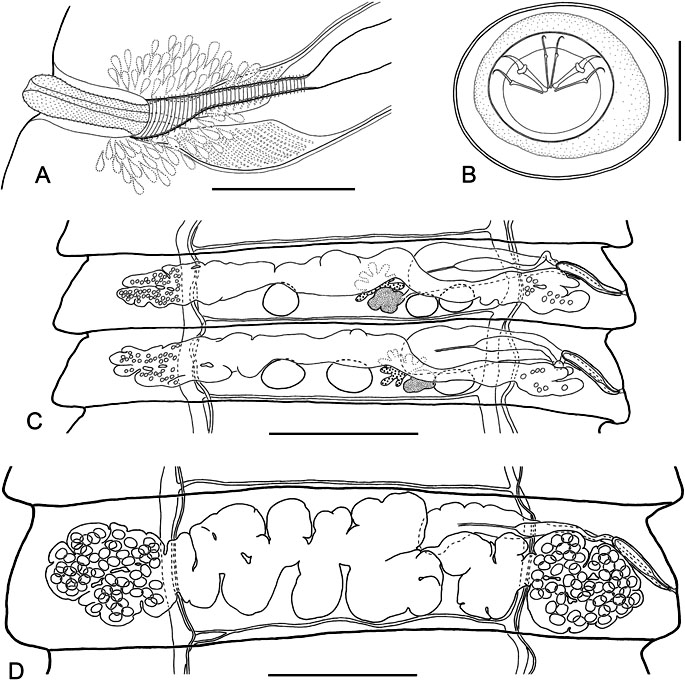 A
B
C
D