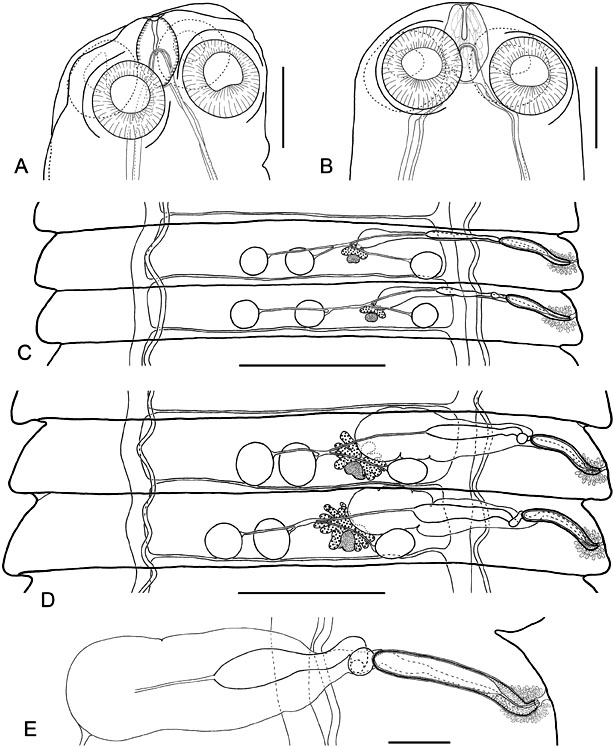 A
B
C
D
E