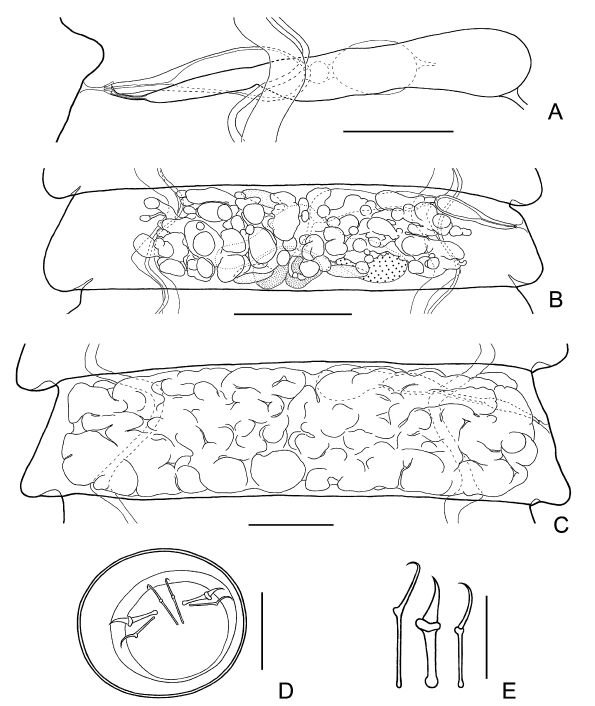 A

B

C

D

E