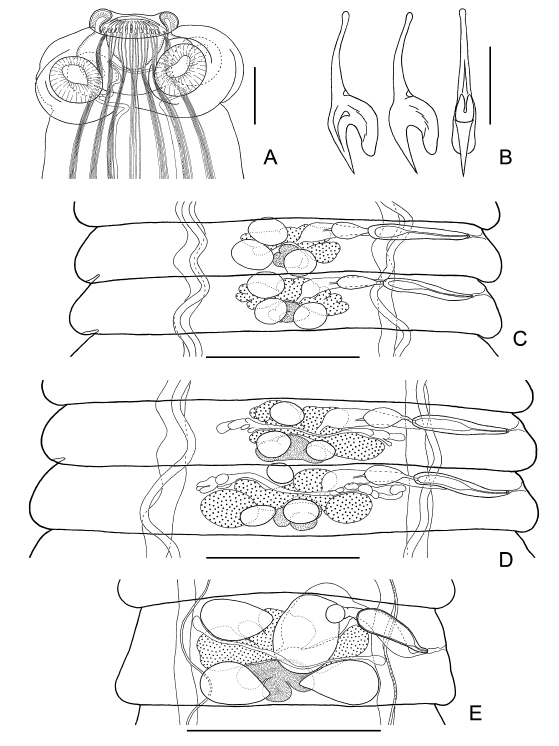 A
B
C
D
E