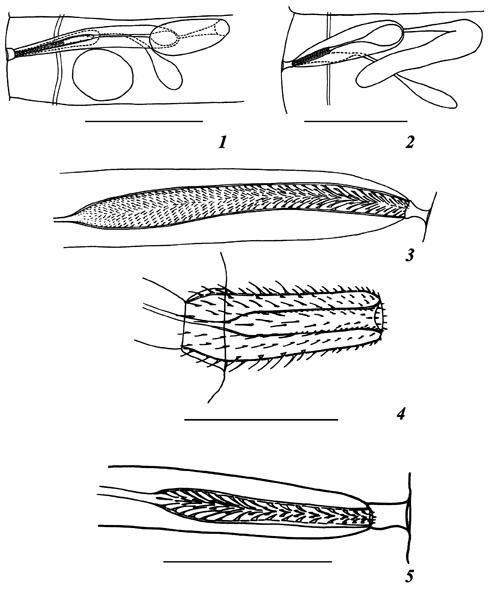 1
2
3
4
5