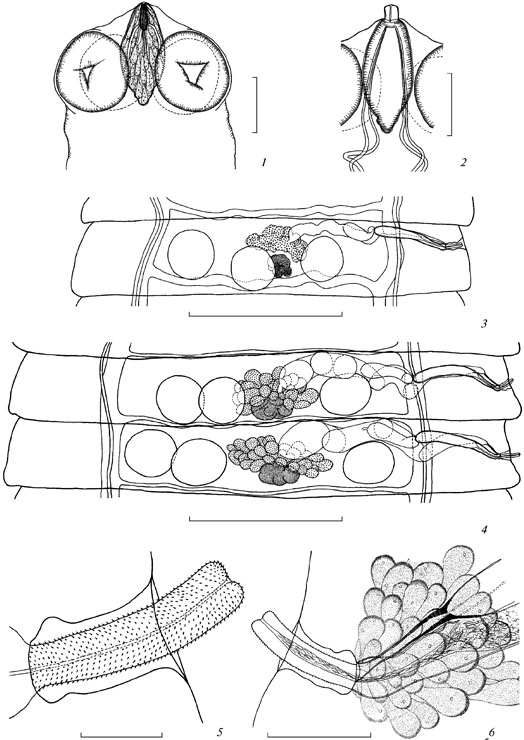 1

2

3

4

5

6