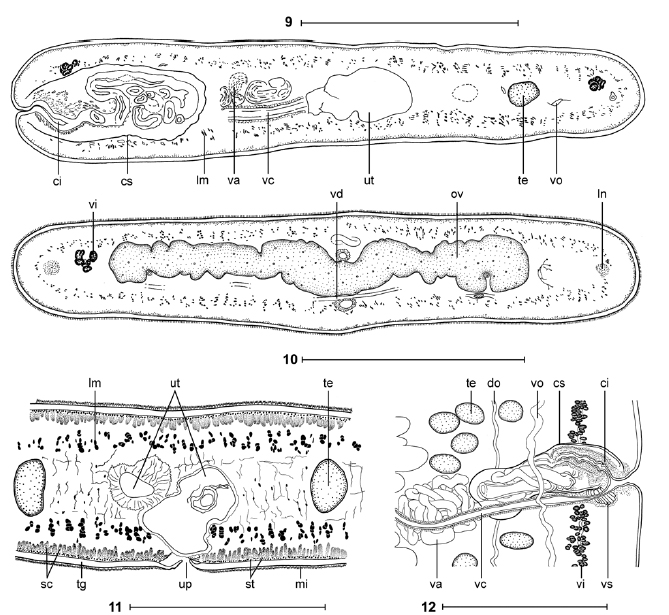 9

ci cs lm va vc ut te vo

vi vd ov ln

10

lm ut te

sc tg up st mi

11

te do vo cs ci

va vc vi vs

12