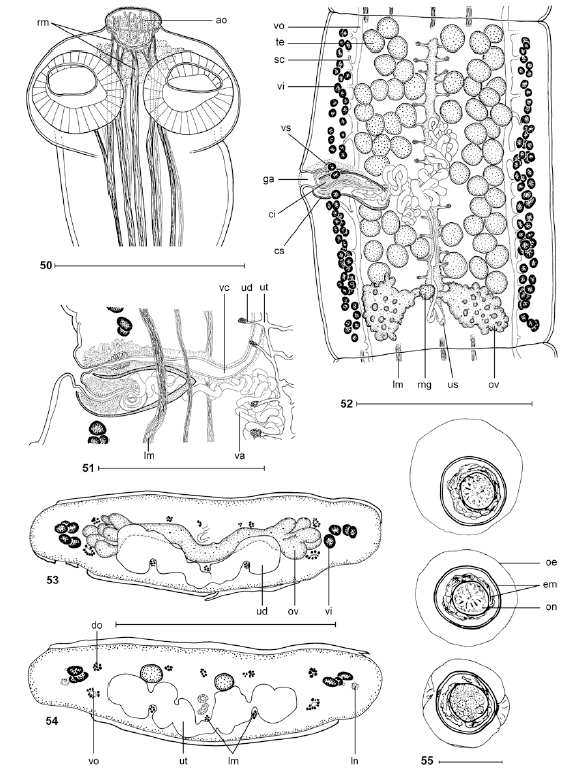 rm
ao
50
vo
te
sc
vi
vs
ga
ci
cs
lm
mg
us
ov
52
vc
ud
ut
lm
va
51
53
ud
ov
vi
do
54
vo
ut
lm
ln
oe
em
on
55