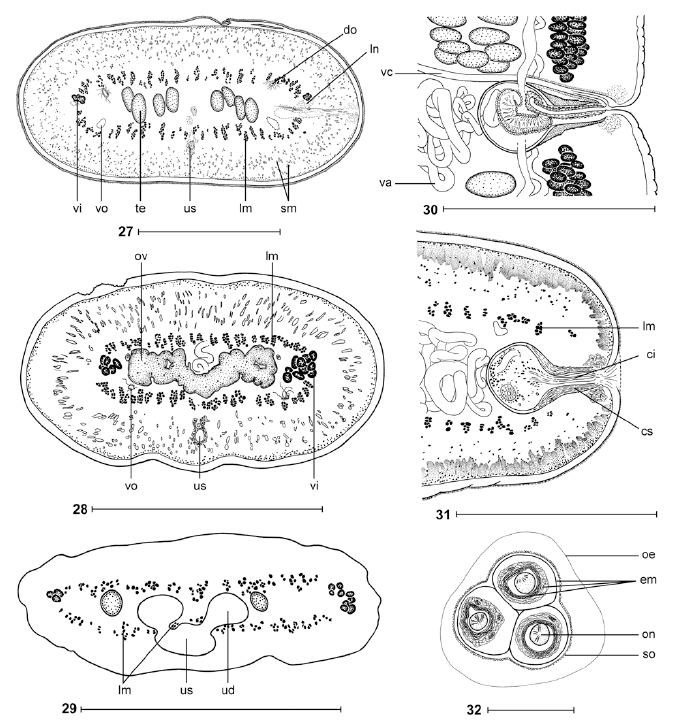 do
ln
vi
vo
te
us
lm
sm
27

vc
va
30

ov
lm
vo
us
vi
28

lm
ci
cs
31

lm
us
ud
29

oe
em
on
so
32