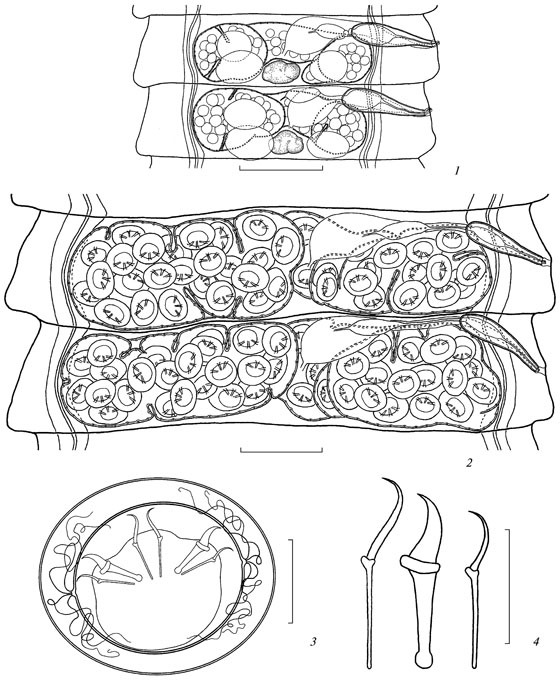 1

2

3

4