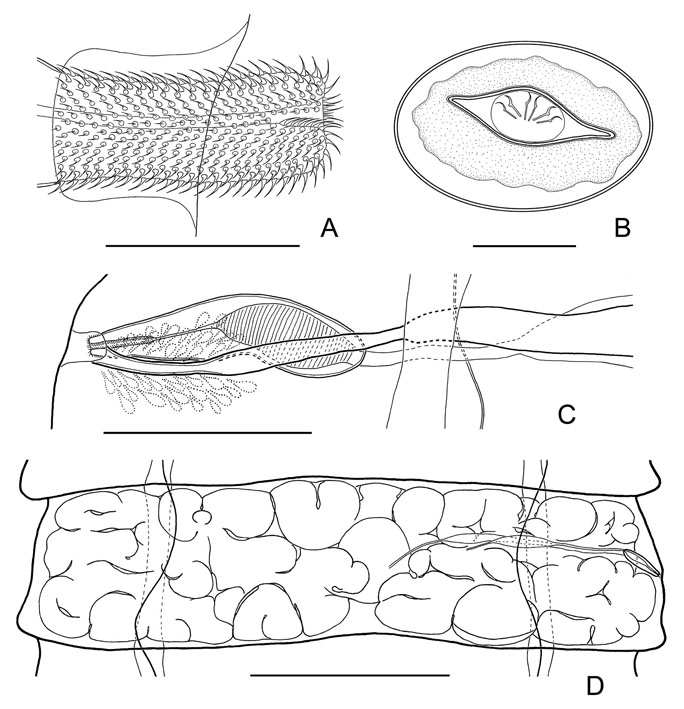 A

B

C

D