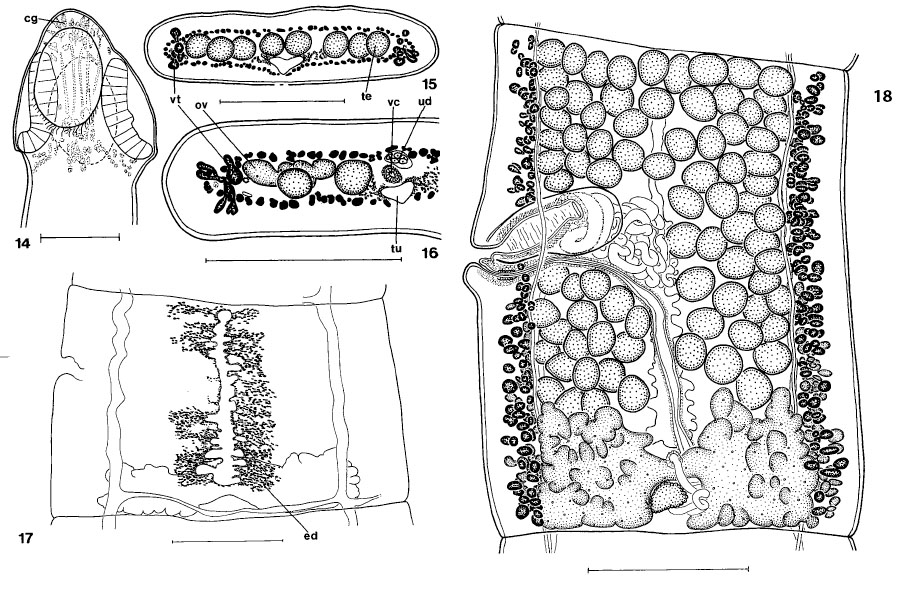 cg
14
vt
ov
te
15
vc
ud
tu
16
17
ed
18