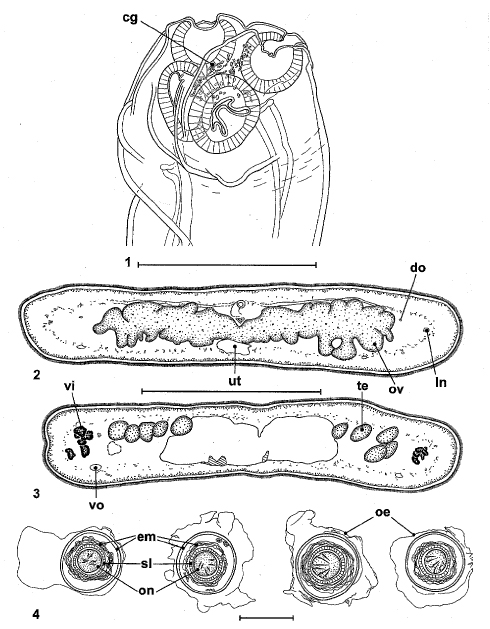 cg

1

do

2

ut

ov

ln

vi

te

3

vo

em

sl

on

oe

4