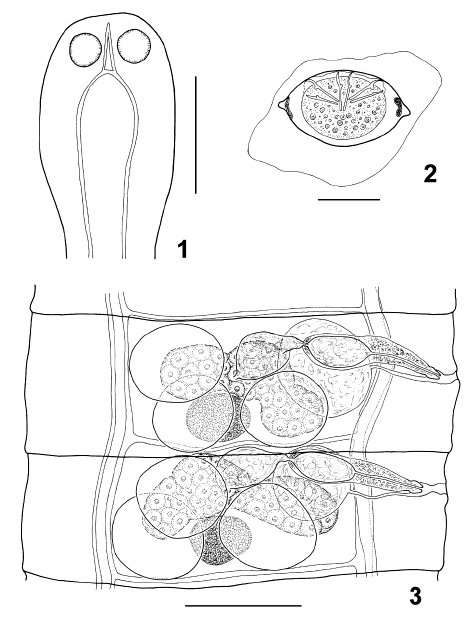 1

2

3