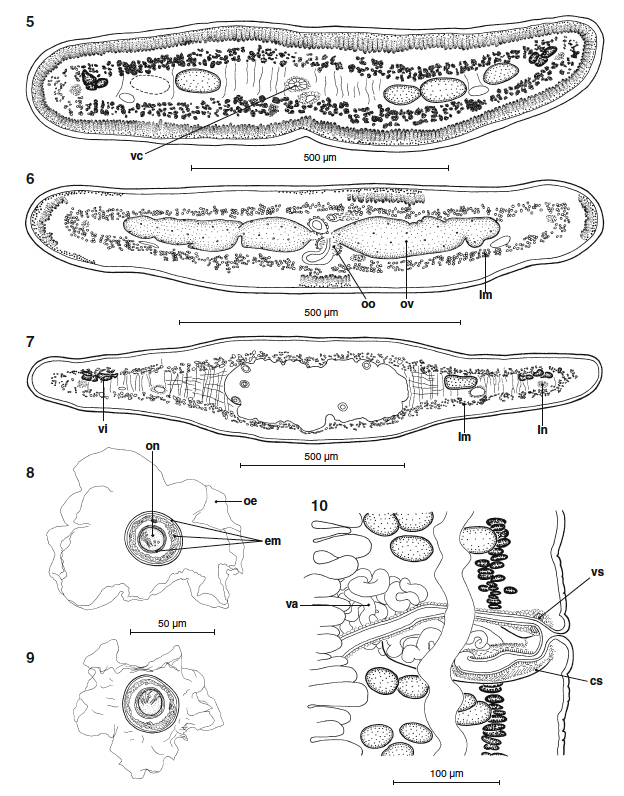 5

vc

500 µm

6

oo ov lm

500 µm

7

vi lm ln

500 µm

8

on

oe

em

50 µm

9

10

va

vs

cs

100 µm