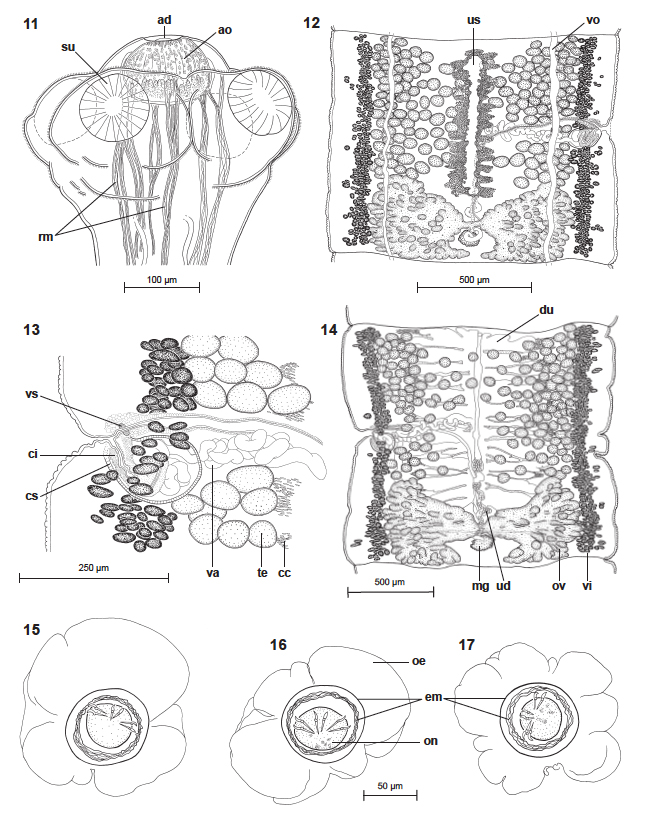 11
ad
ao
su
rm
100 µm

12
us
vo
500 µm

13
vs
ci
cs
va
te
cc
250 µm

14
du
mg
ud
ov
vi
500 µm

15

16
oe
em
on
50 µm

17