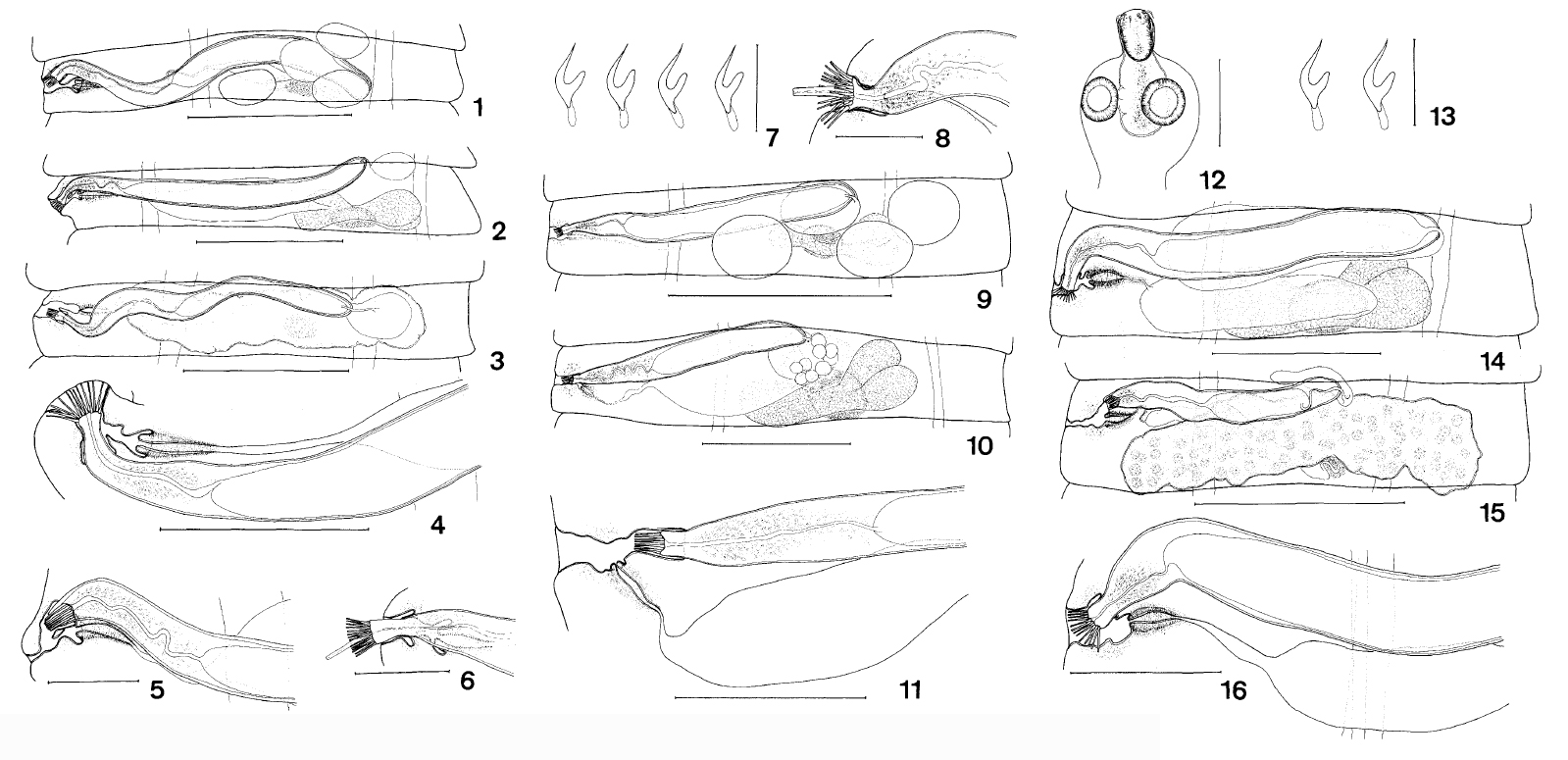 1
2
3
4
5
6
7
8
9
10
11
12
13
14
15
16