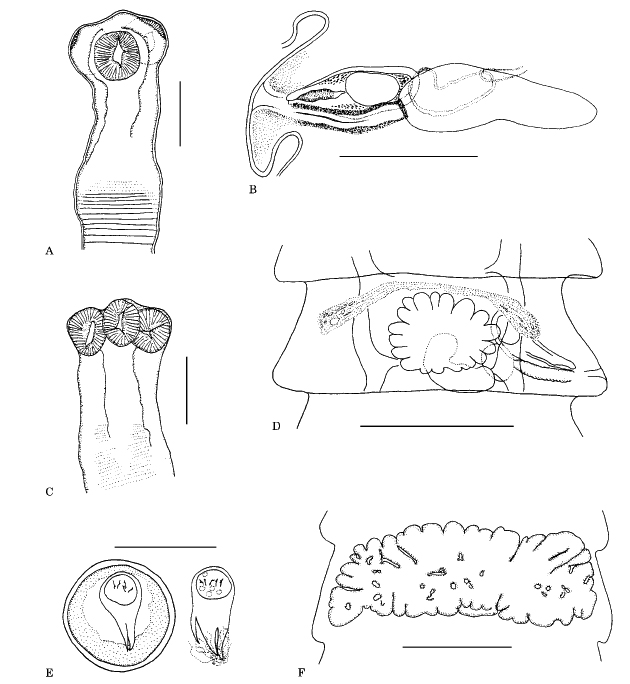 A

B

C

D

E

F