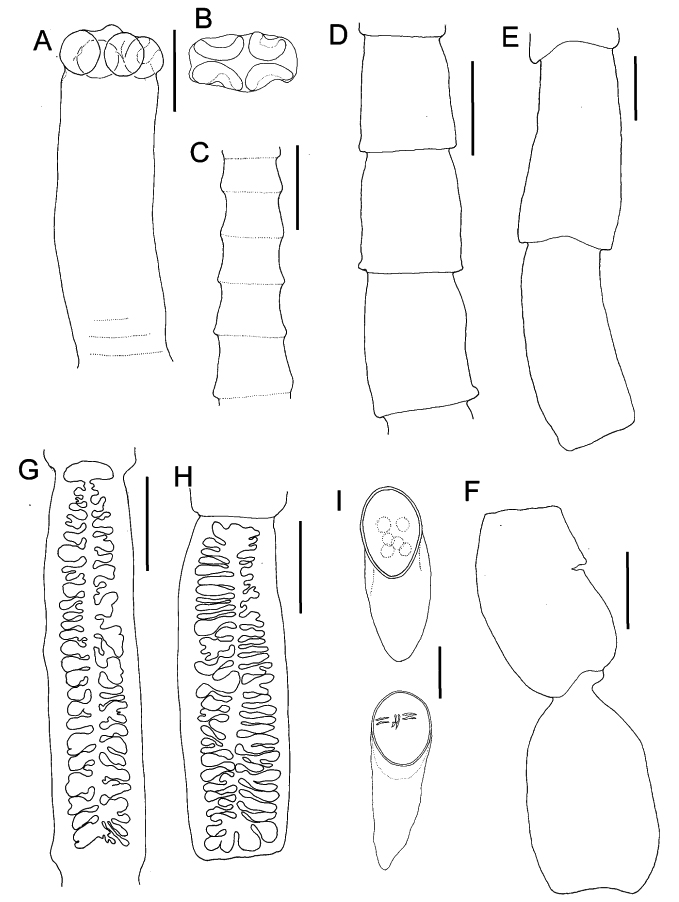 A
B
C
D
E
G
H
I
F