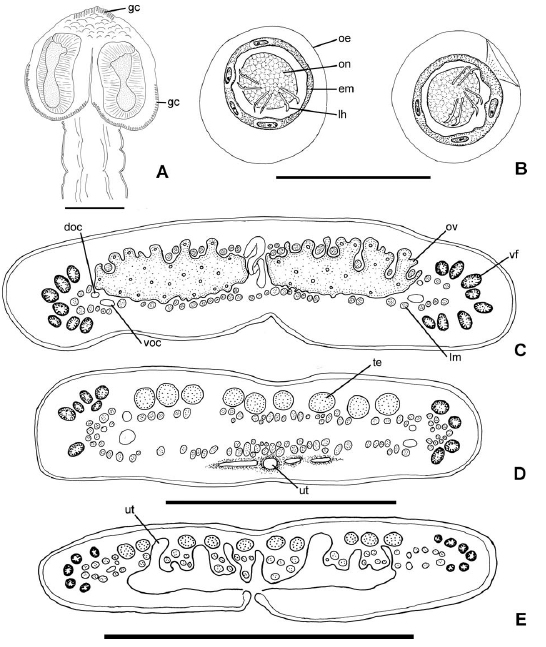 gc
gc
A
oe
on
em
lh
B
doc
ov
vf
voc
lm
C
te
ut
D
ut
E