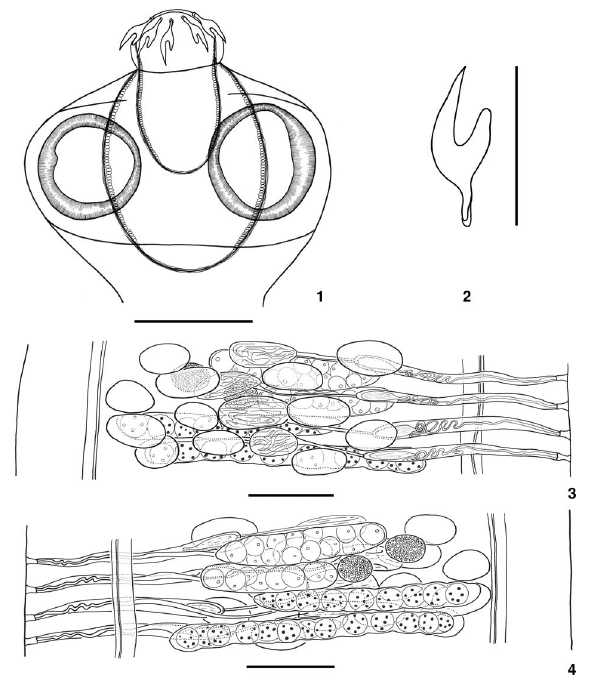 1

2

3

4