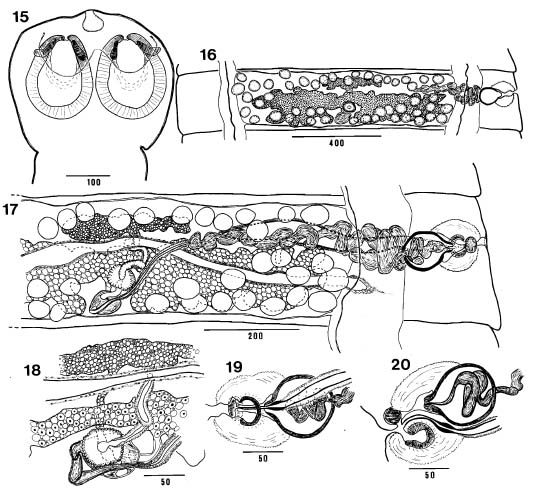 15

100

16

400

17

200

18

50

19

50

20

50