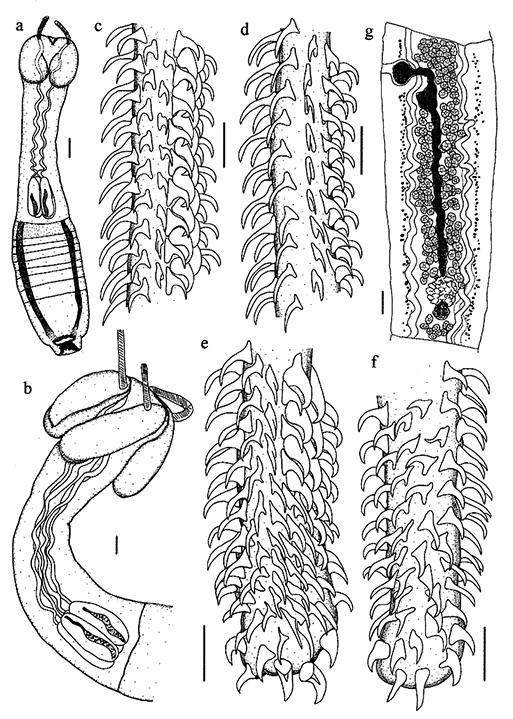 a
c
d
g
b
e
f