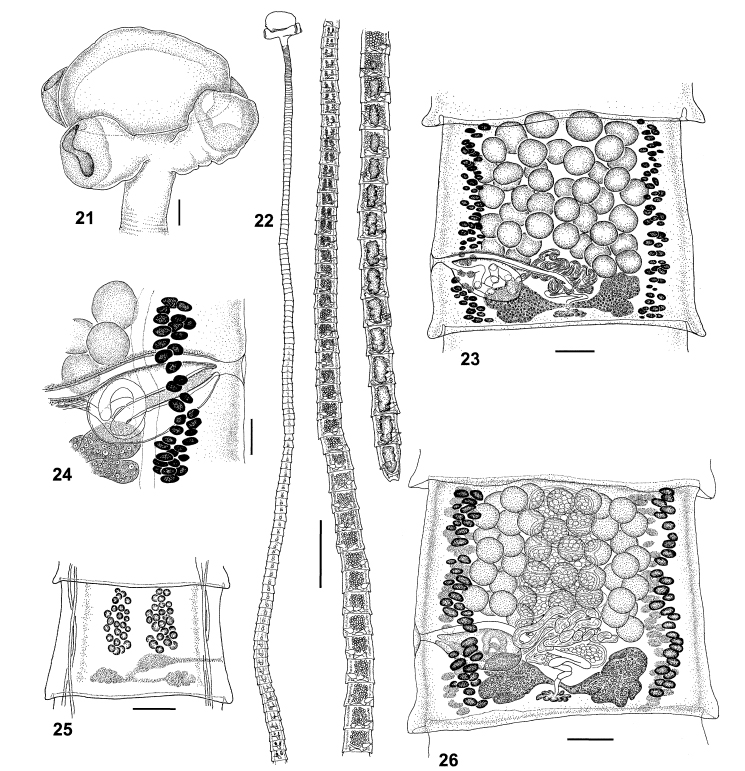 21
22
23
24
25
26