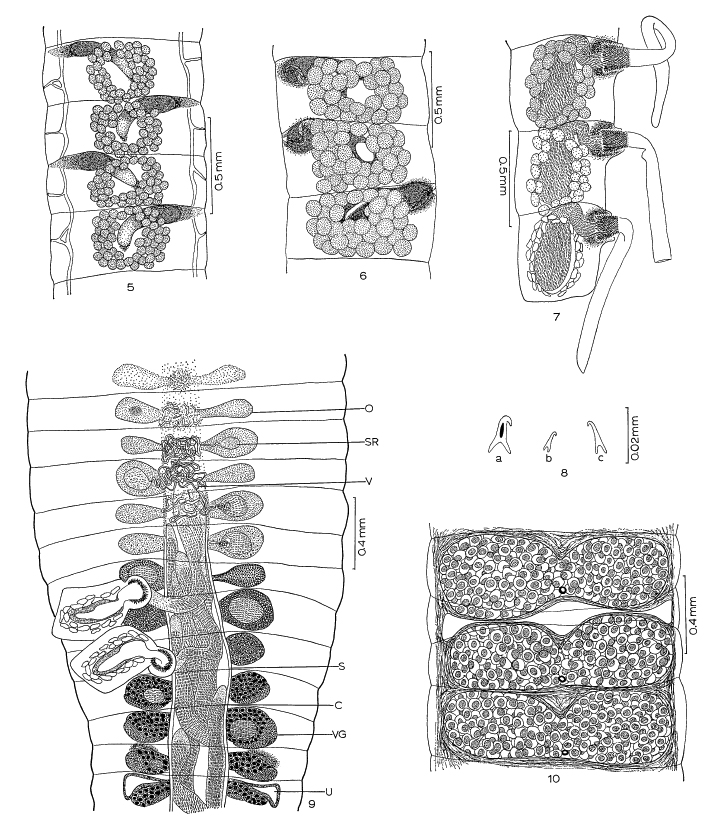 0.5 mm
5
0.5 mm
6
0.5 mm
7
O
SR
V
0.4 mm
S
C
VG
U
9
a b c
8
0.02 mm
0.4 mm
10