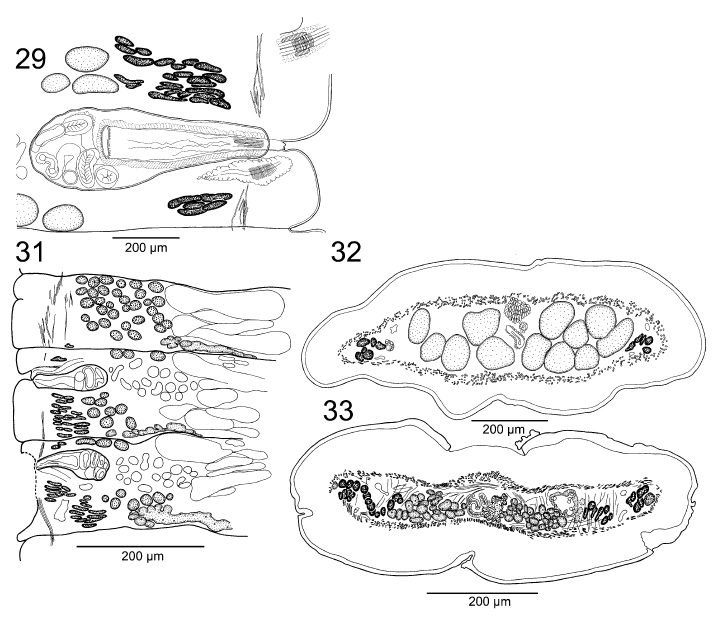 29

200 µm

31

200 µm

32

200 µm

33

200 µm