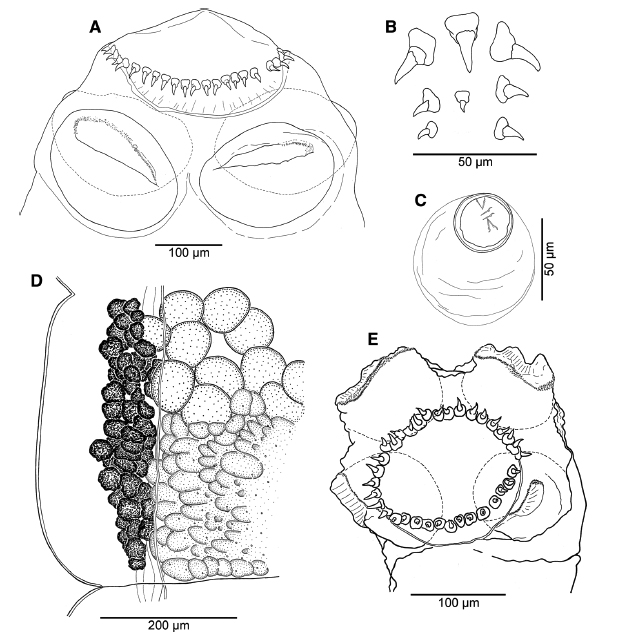 A

100 µm

B

50 µm

C

50 µm

D

200 µm

E

100 µm